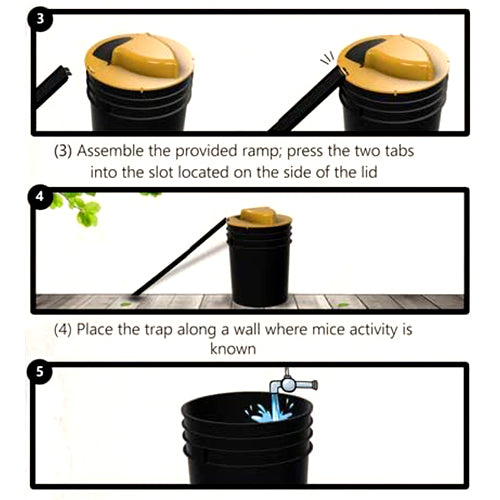 3

(3) Assemble the provided ramp; press the two tabs into the slot located on the side of the lid

4

(4) Place the trap along a wall where mice activity is known

5