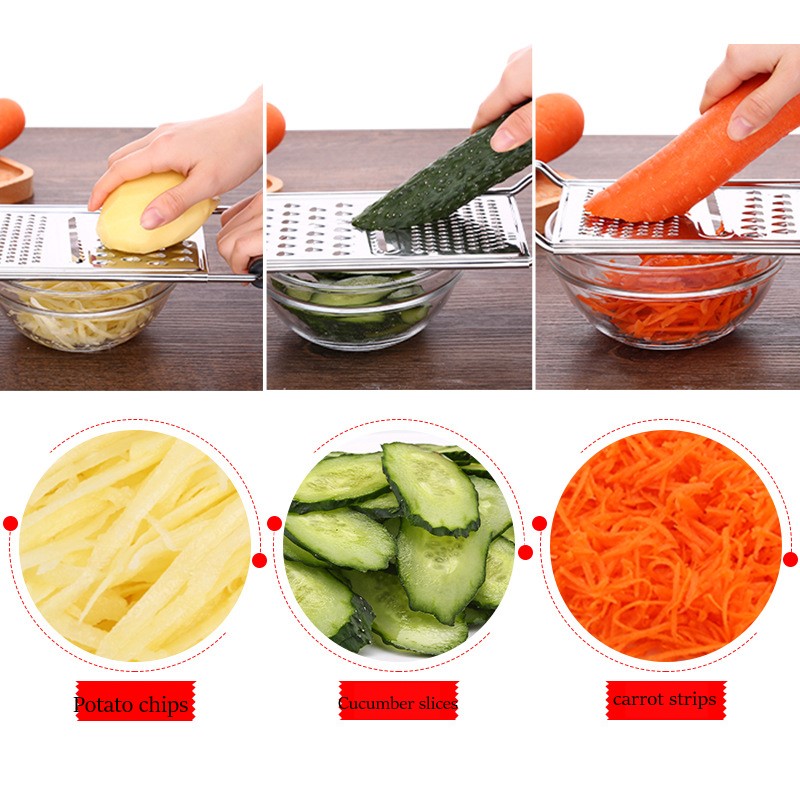 Potato chips

Cucumber slices

carrot strips